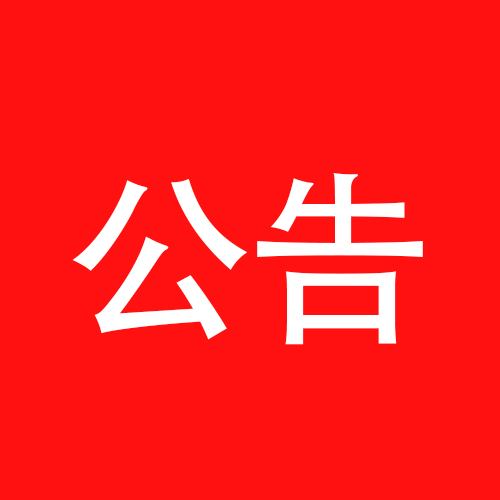 公告